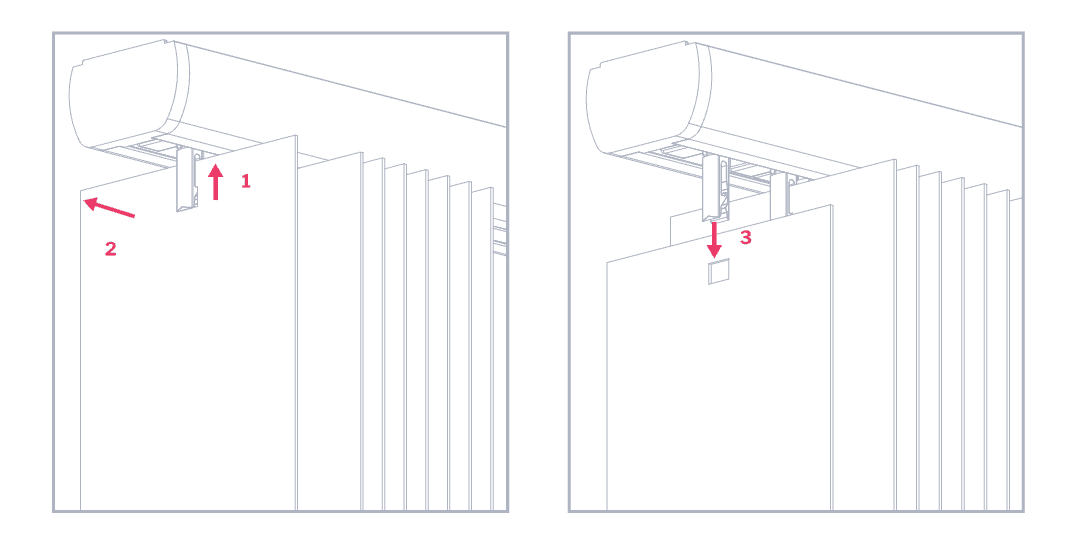 1
2
3